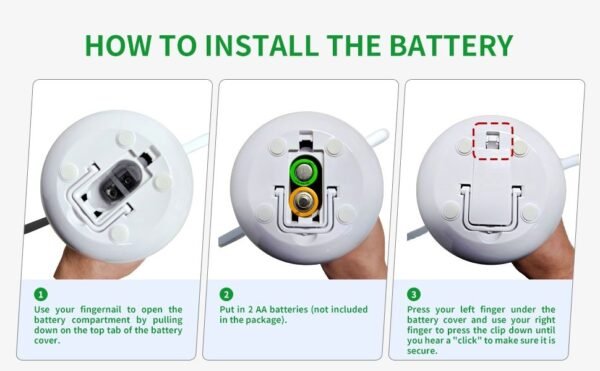 HOW TO INSTALL THE BATTERY

1
Use your fingernail to open the battery compartment by pulling down on the top tab of the battery cover.

2
Put in 2 AA batteries (not included in the package).

3
Press your left finger under the battery cover and use your right finger to press the clip down until you hear a "click" to make sure it is secure.