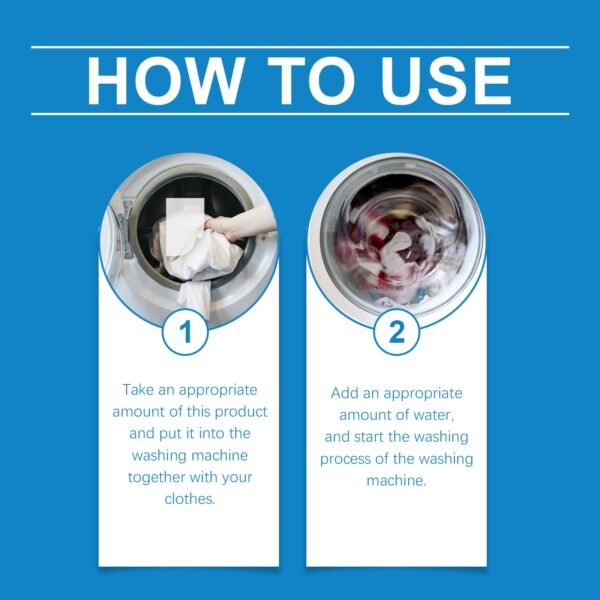 HOW TO USE

1

Take an appropriate amount of this product and put it into the washing machine together with your clothes.

2

Add an appropriate amount of water, and start the washing process of the washing machine.