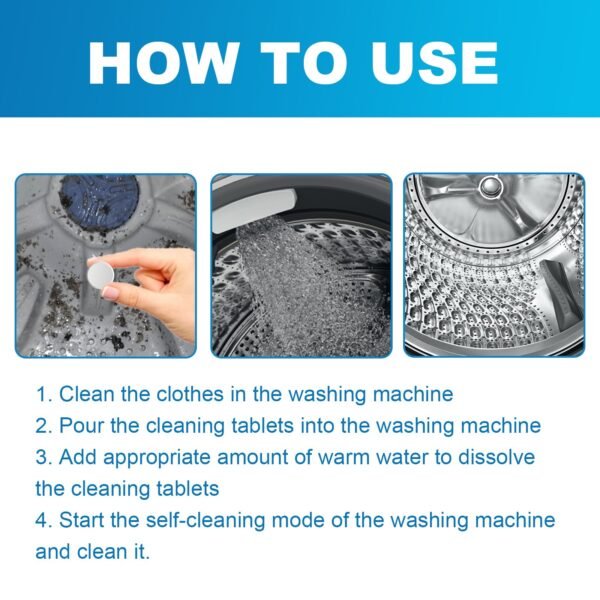 HOW TO USE

1. Clean the clothes in the washing machine
2. Pour the cleaning tablets into the washing machine
3. Add appropriate amount of warm water to dissolve the cleaning tablets
4. Start the self-cleaning mode of the washing machine and clean it.